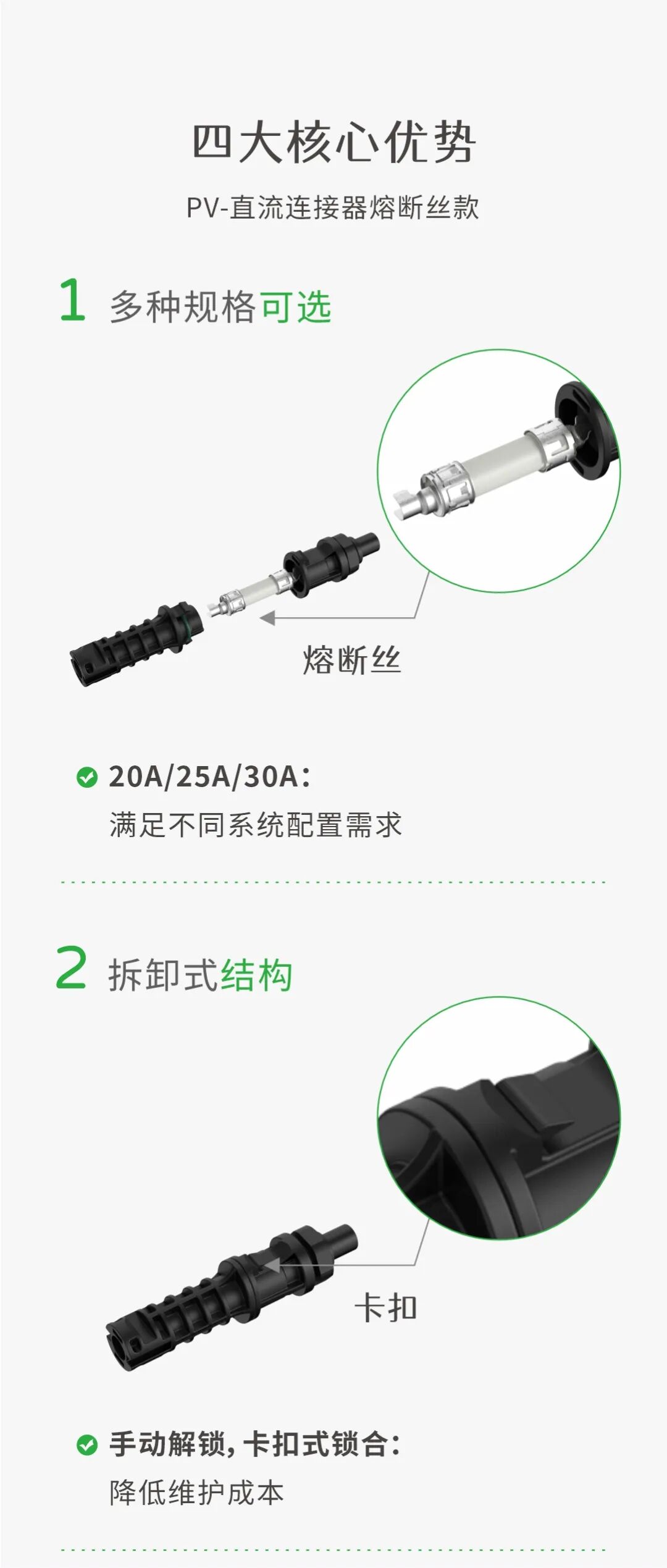 四大核心优势

PV-直流连接器熔断丝款

1 多种规格可选

熔断丝

20A/25A/30A：
满足不同系统配置需求

2 拆卸式结构

卡扣

手动解锁，卡扣式锁合：
降低维护成本