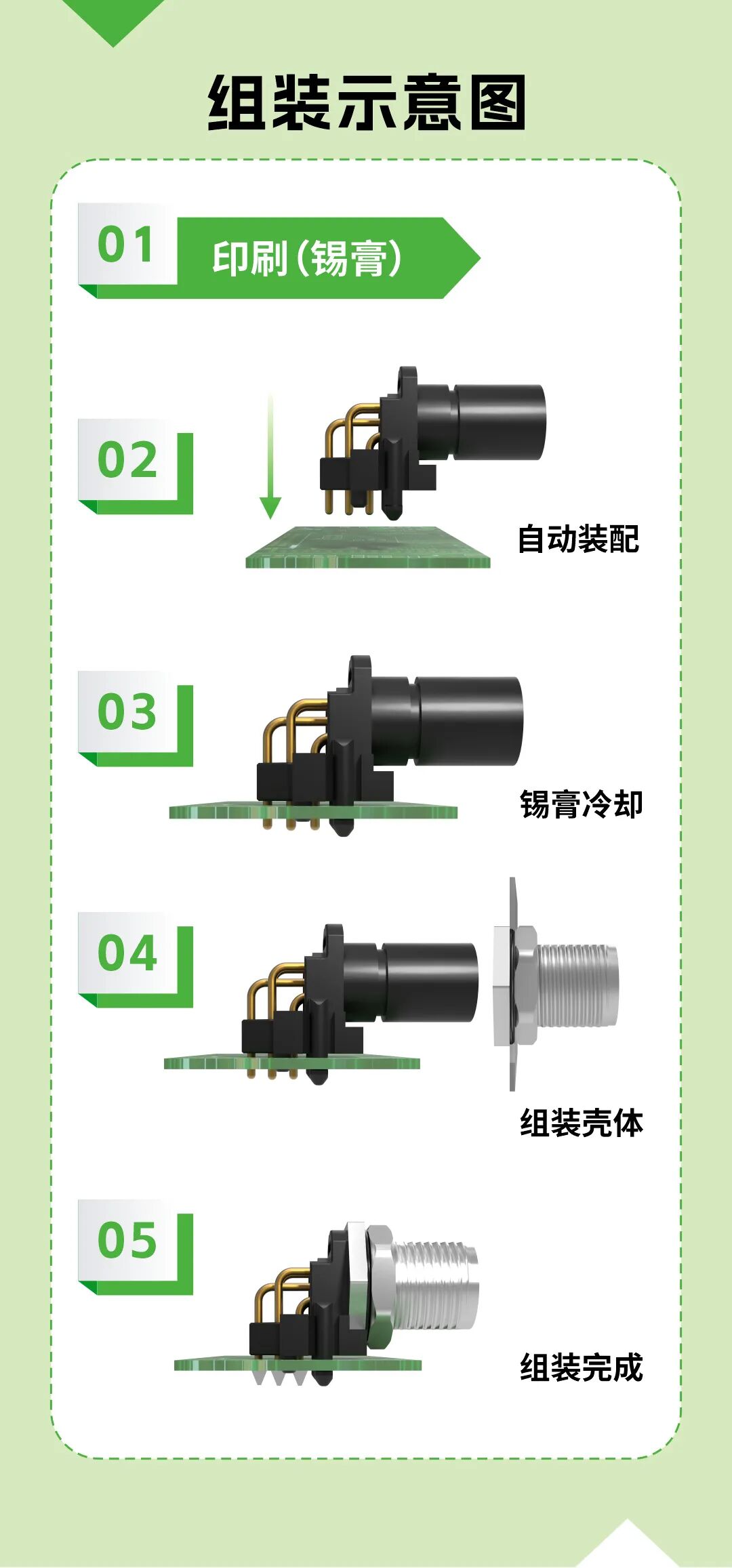 组装示意图

01 印刷(锡膏)

02

自动装配

03

锡膏冷却

04

组装壳体

05

组装完成